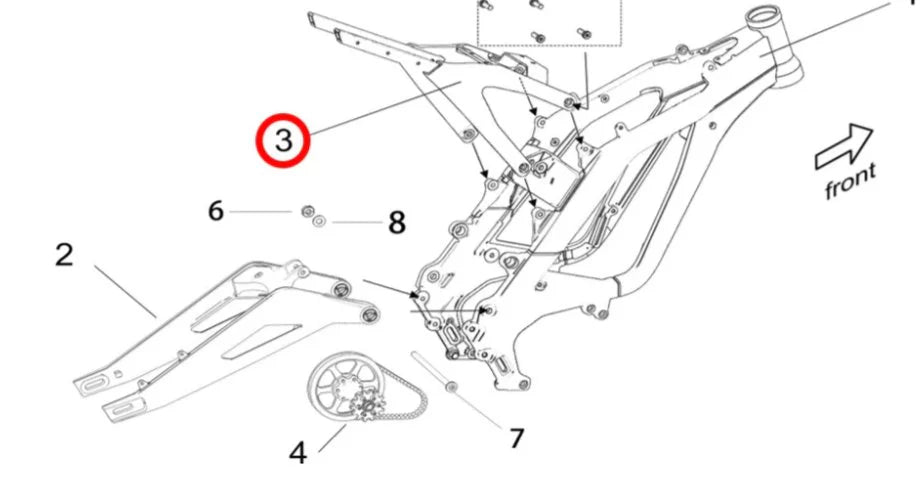 3
front
6
8
2
4
7